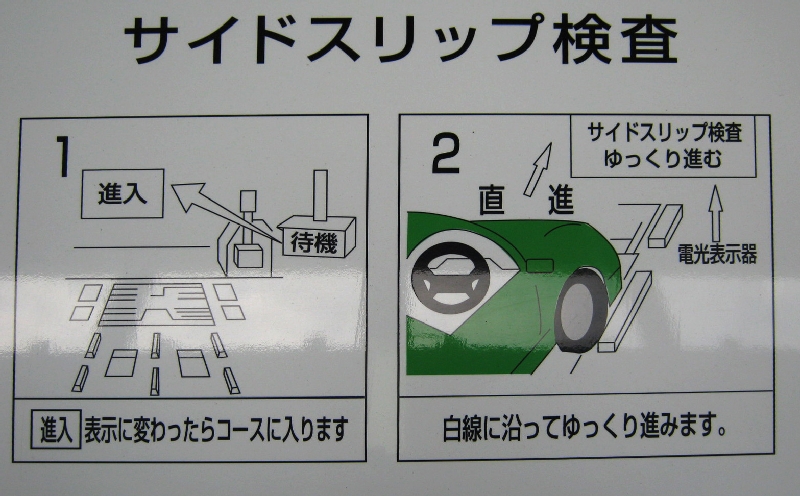 サイドスリップ検査

1

進入

待機

進入 表示に変わったらコースに入ります

2

サイドスリップ検査
ゆっくり進む

直 進

電光表示器

白線に沿ってゆっくり進みます。