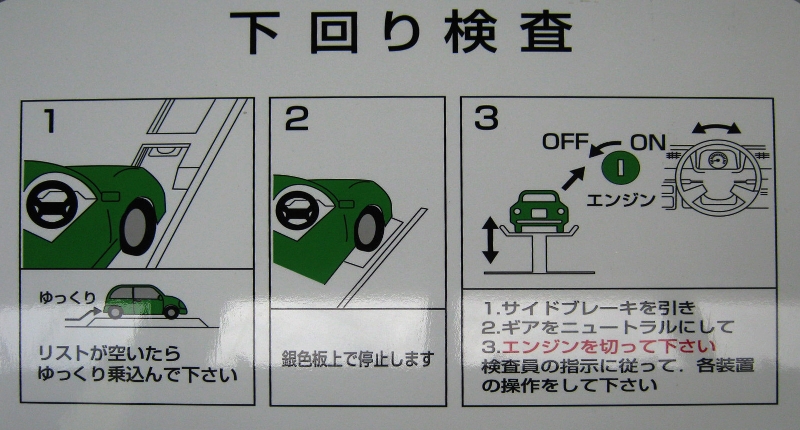 下回り検査

1

ゆっくり

リストが空いたら
ゆっくり乗込んで下さい

2

銀色板上で停止します

3

OFF ON

エンジン

1.サイドブレーキを引き
2.ギアをニュートラルにして
3.エンジンを切って下さい
検査員の指示に従って、各装置の操作をして下さい